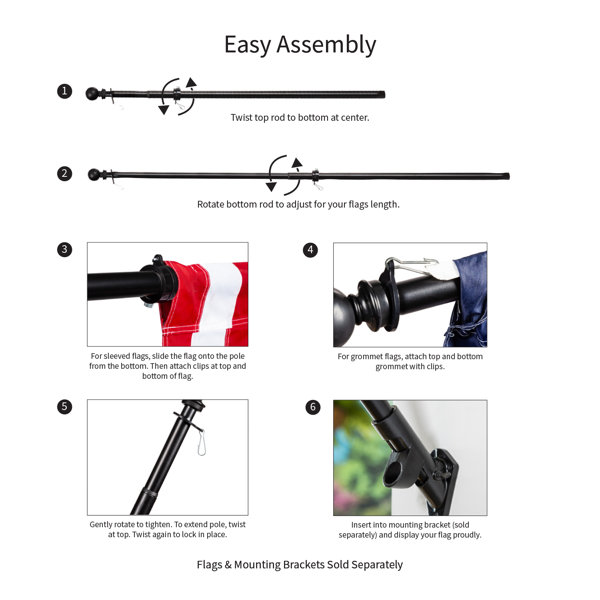 Easy Assembly

1

Twist top rod to bottom at center.

2

Rotate bottom rod to adjust for your flags length.

3

For sleeved flags, slide the flag onto the pole from the bottom. Then attach clips at top and bottom of flag.

4

For grommet flags, attach top and bottom grommet with clips.

5

Gently rotate to tighten. To extend pole, twist at top. Twist again to lock in place.

6

Insert into mounting bracket (sold separately) and display your flag proudly.

Flags & Mounting Brackets Sold Separately